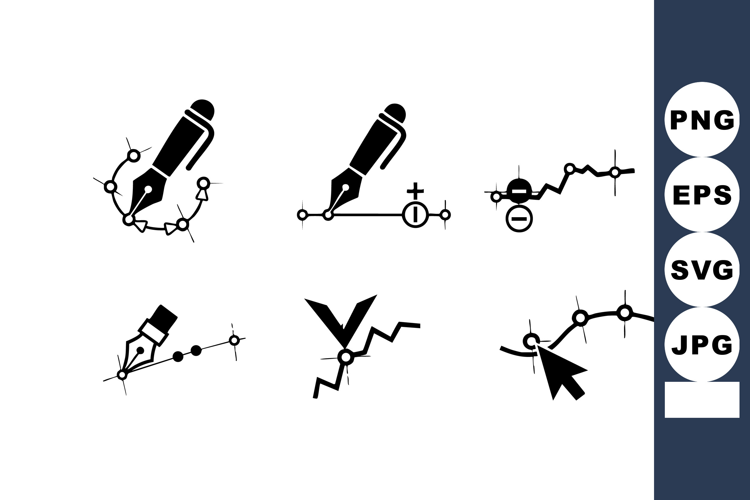 PNG
EPS
SVG
JPG