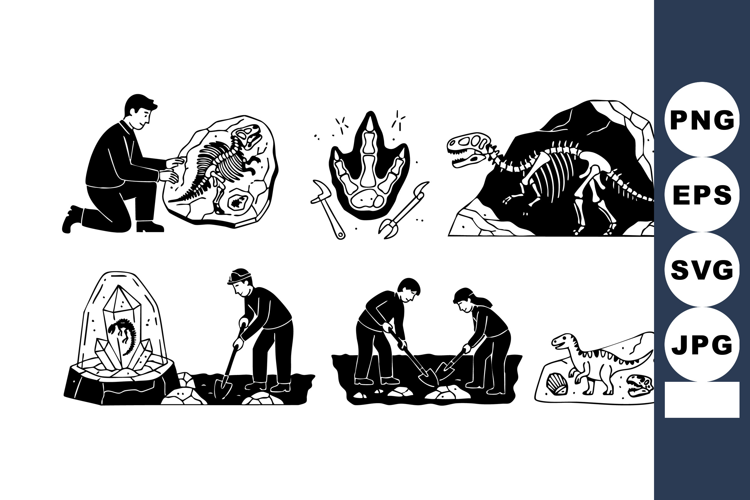 PNG
EPS
SVG
JPG