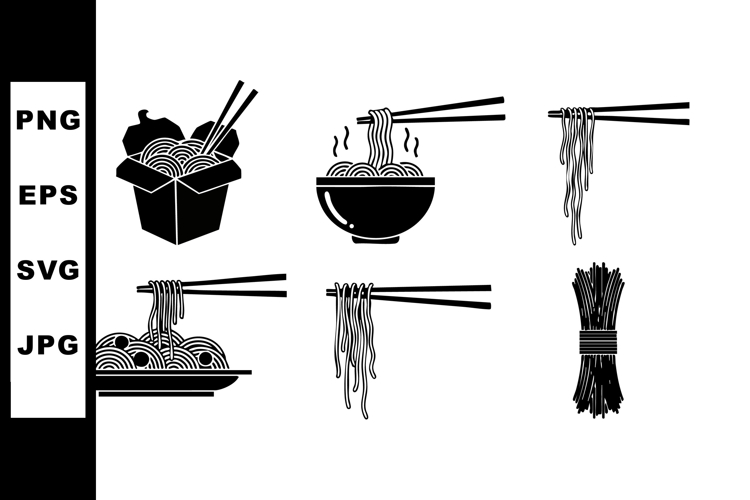 PNG
EPS
SVG
JPG