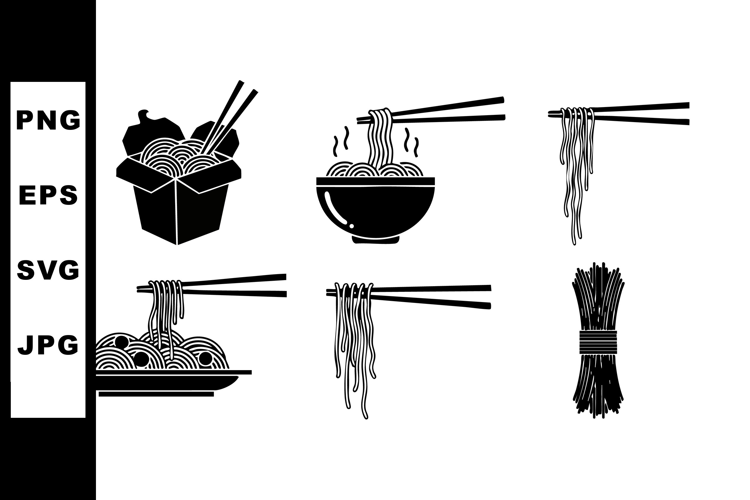 PNG

EPS

SVG

JPG