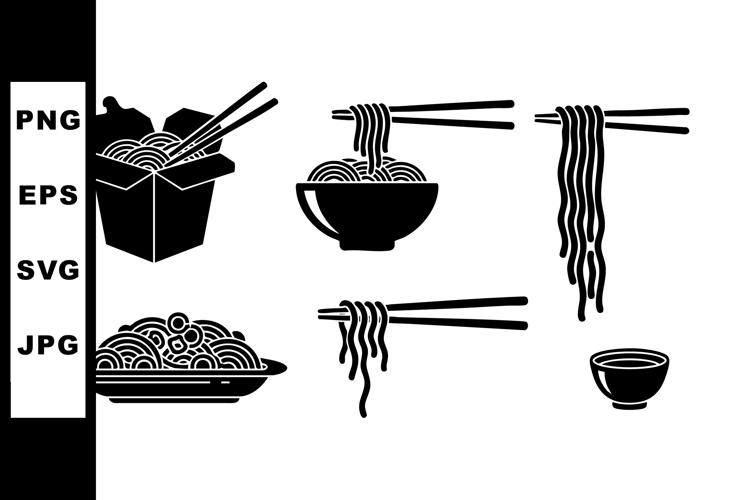 PNG
EPS
SVG
JPG