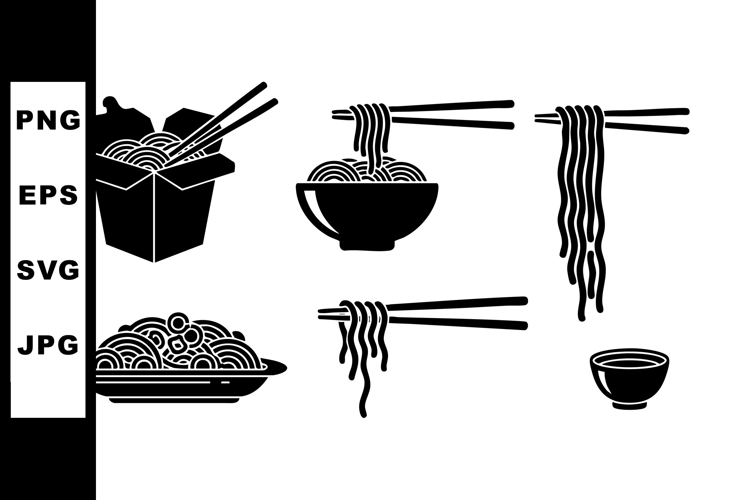 PNG
EPS
SVG
JPG