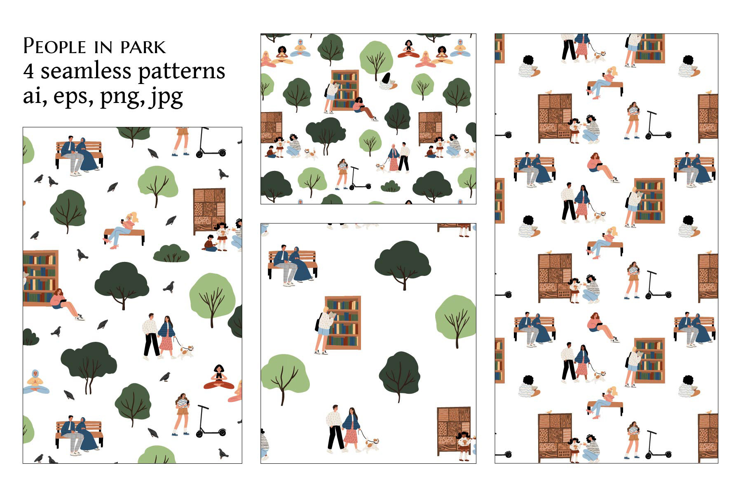 People in park
4 seamless patterns
ai, eps, png, jpg