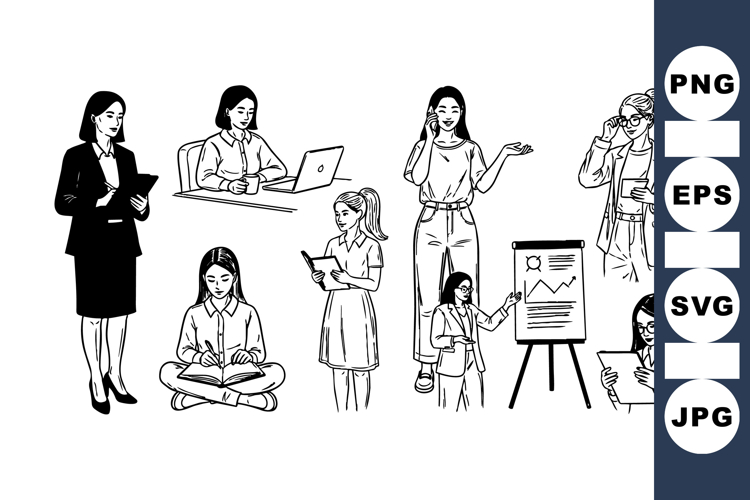 PNG
EPS
SVG
JPG