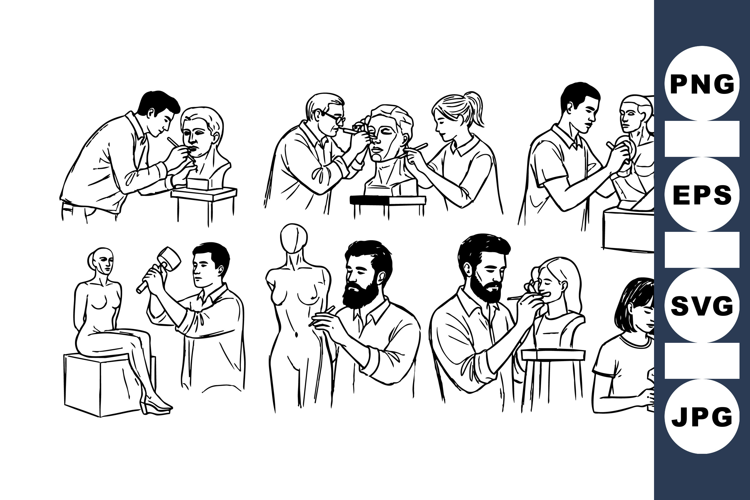 PNG
EPS
SVG
JPG