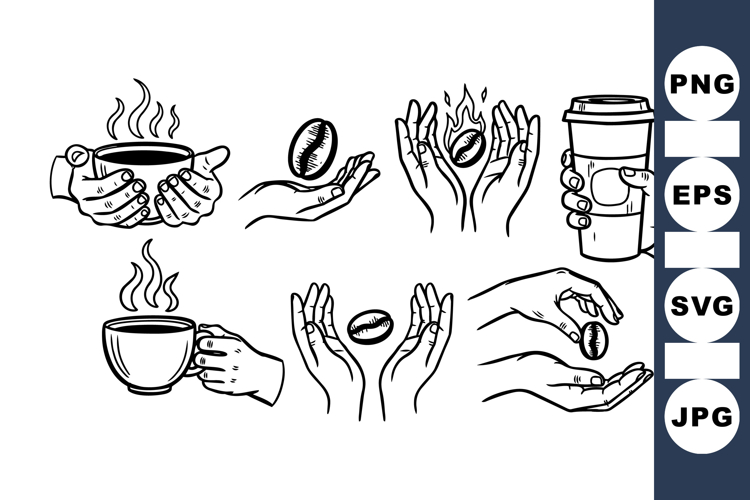 PNG

EPS

SVG

JPG