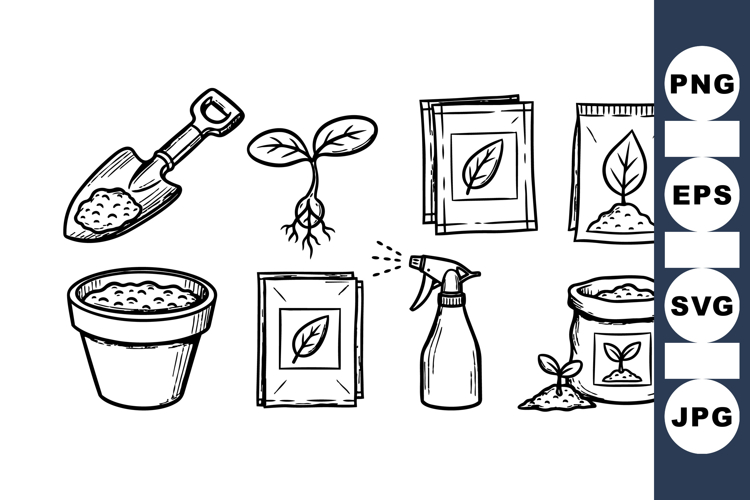 PNG
EPS
SVG
JPG