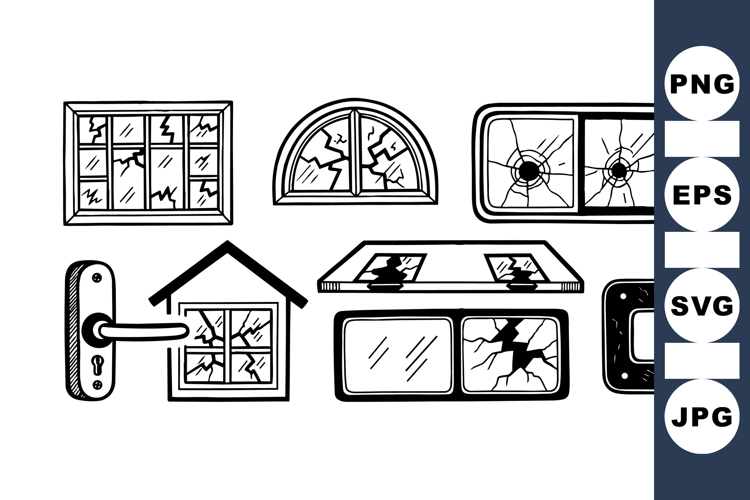 PNG
EPS
SVG
JPG