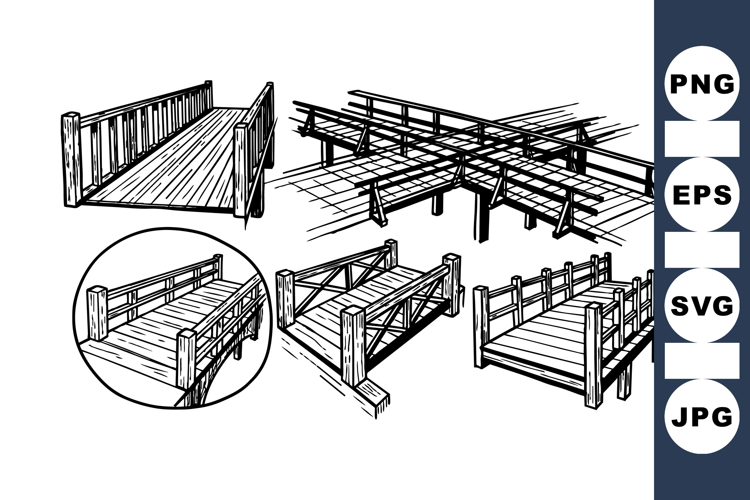 PNG
EPS
SVG
JPG