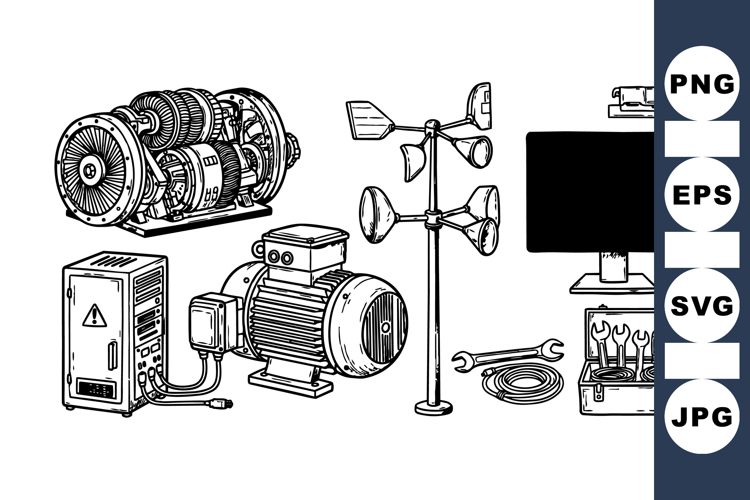 PNG
EPS
SVG
JPG