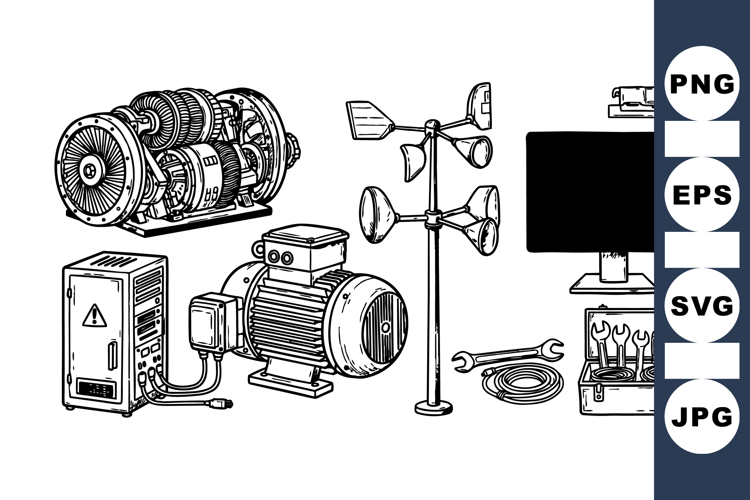 PNG
EPS
SVG
JPG