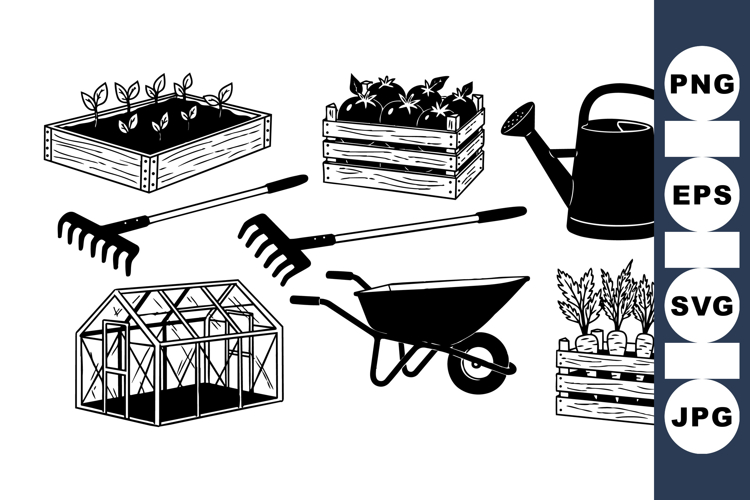 PNG
EPS
SVG
JPG