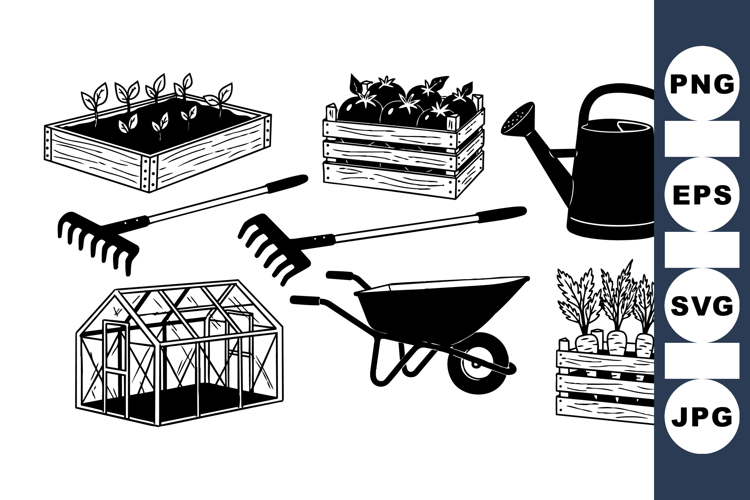 PNG
EPS
SVG
JPG