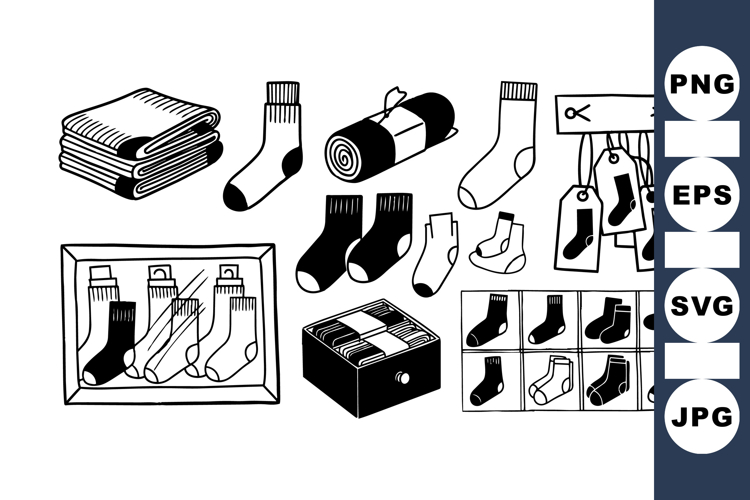 PNG
EPS
SVG
JPG