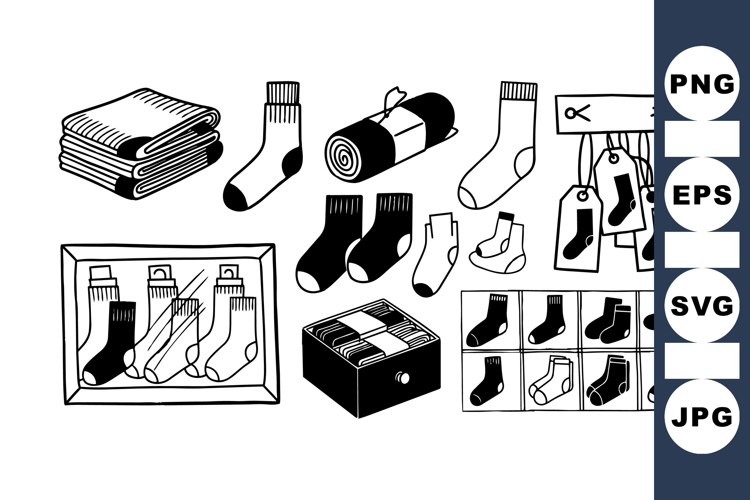 PNG
EPS
SVG
JPG