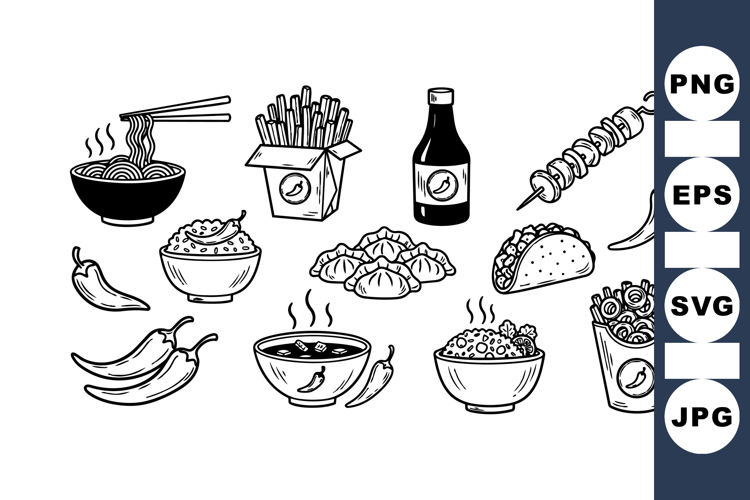 PNG
EPS
SVG
JPG