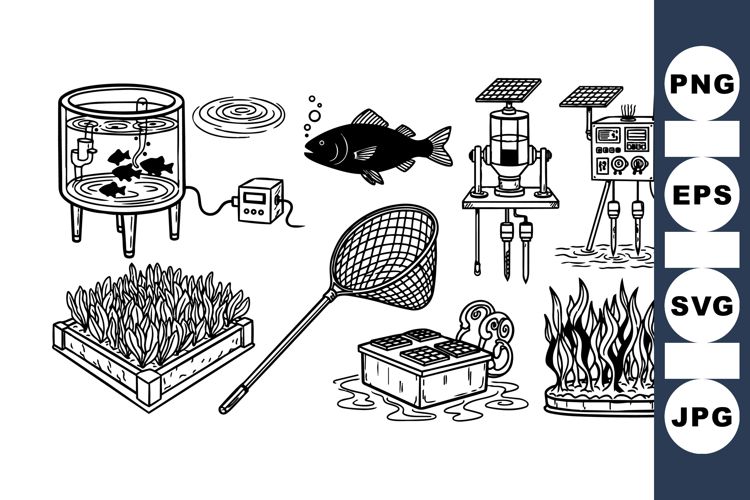 PNG

EPS

SVG

JPG