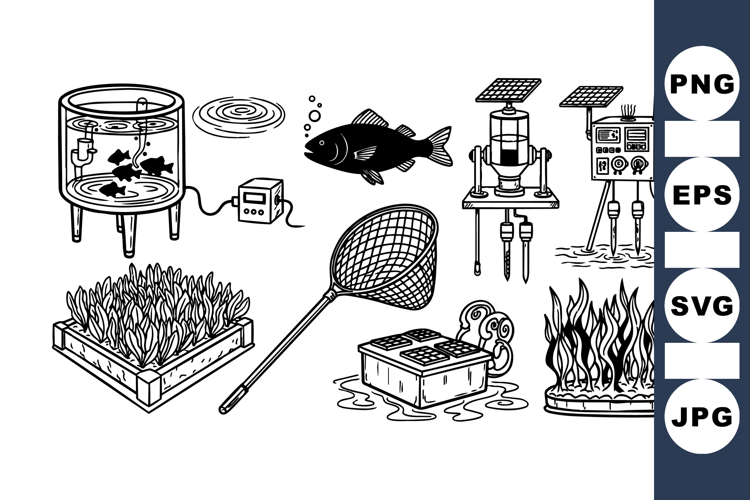 PNG

EPS

SVG

JPG