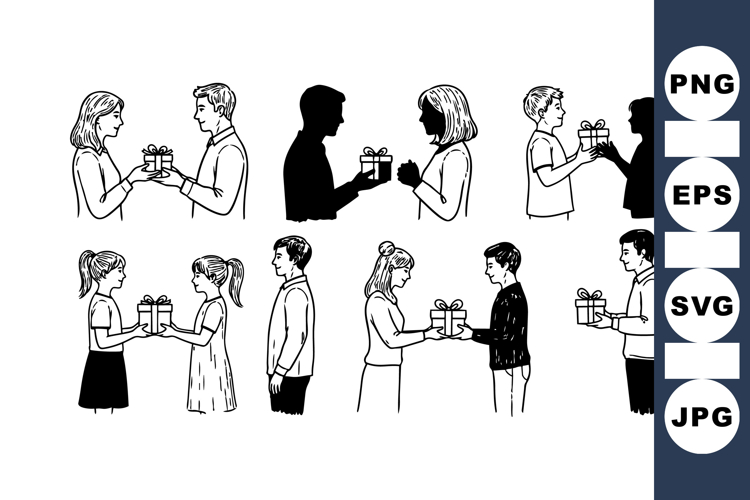 PNG

EPS

SVG

JPG