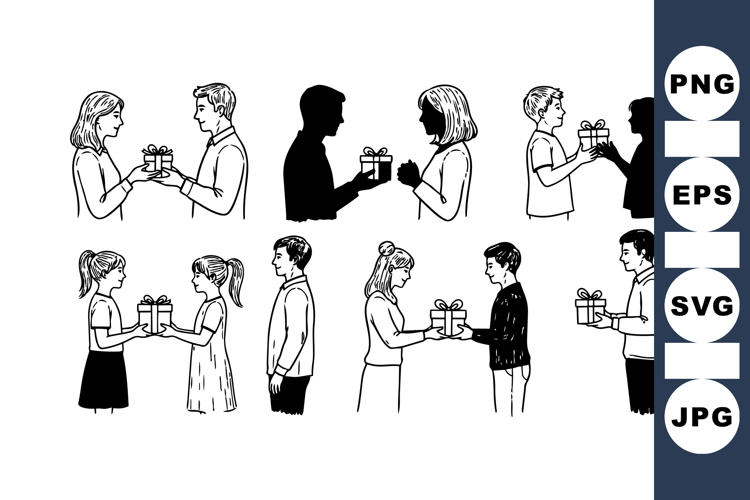 PNG
EPS
SVG
JPG