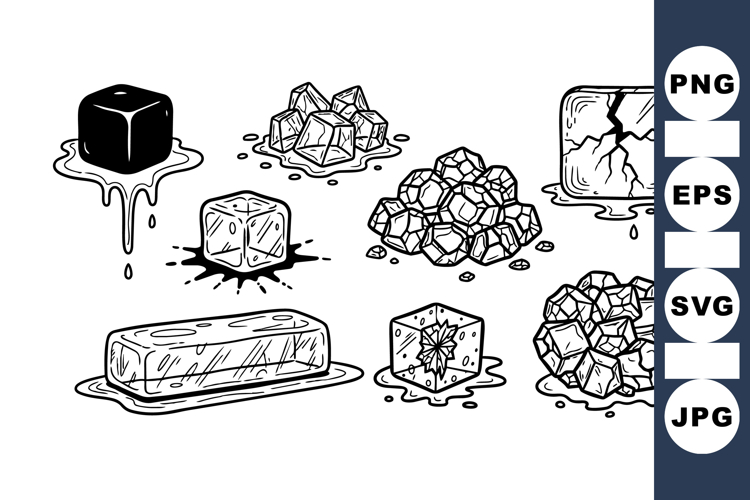 PNG
EPS
SVG
JPG