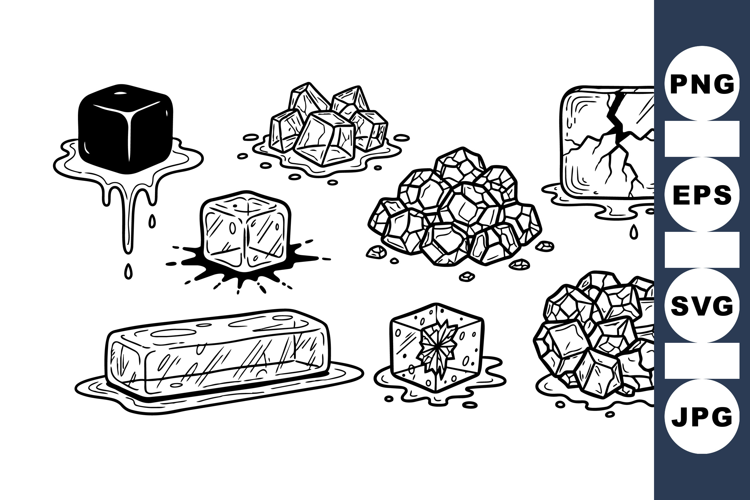 PNG
EPS
SVG
JPG