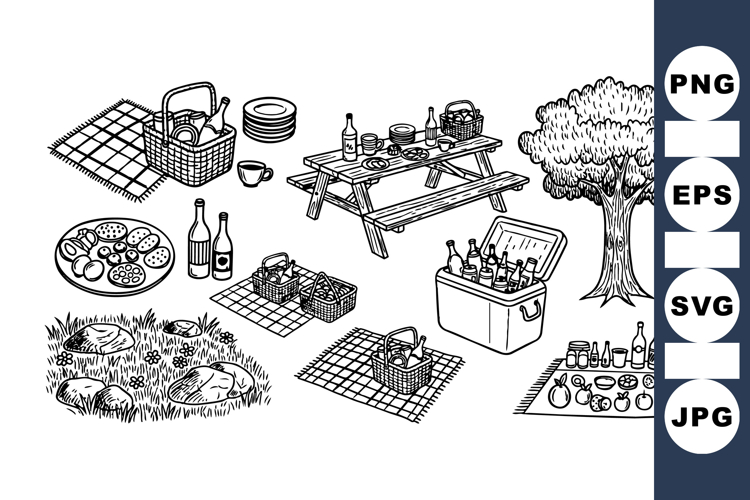 PNG
EPS
SVG
JPG