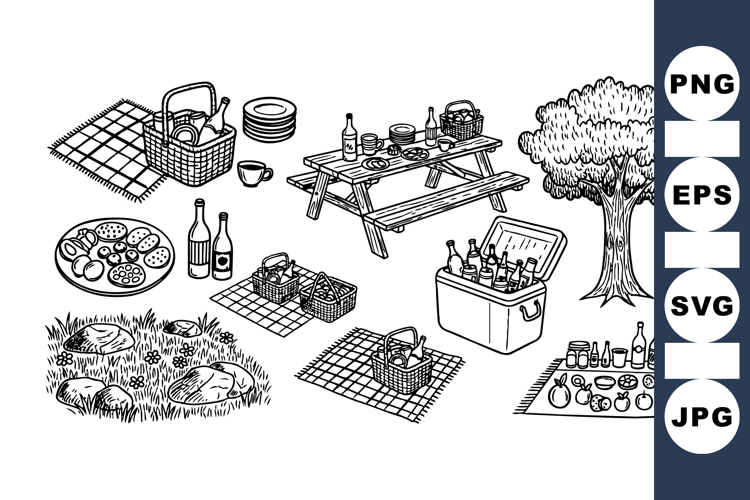 PNG
EPS
SVG
JPG