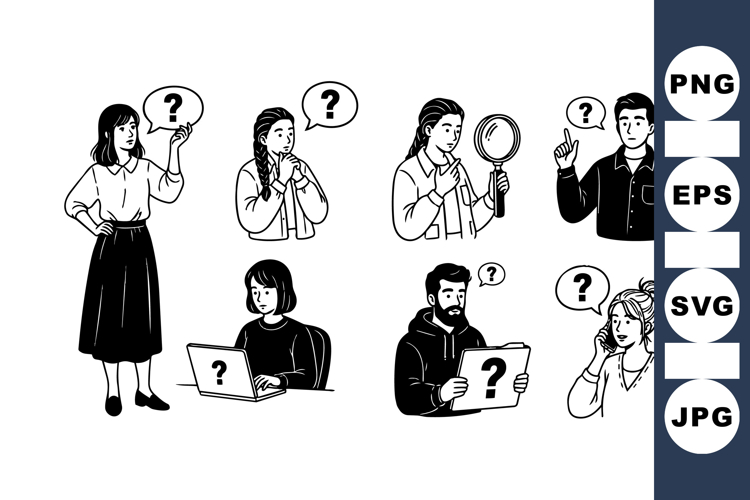 ?
?
?
?
?
?
?
PNG
EPS
SVG
JPG