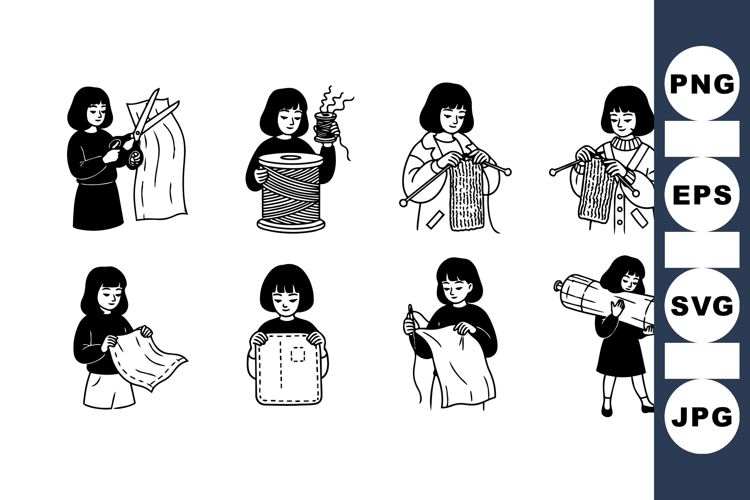 PNG
EPS
SVG
JPG