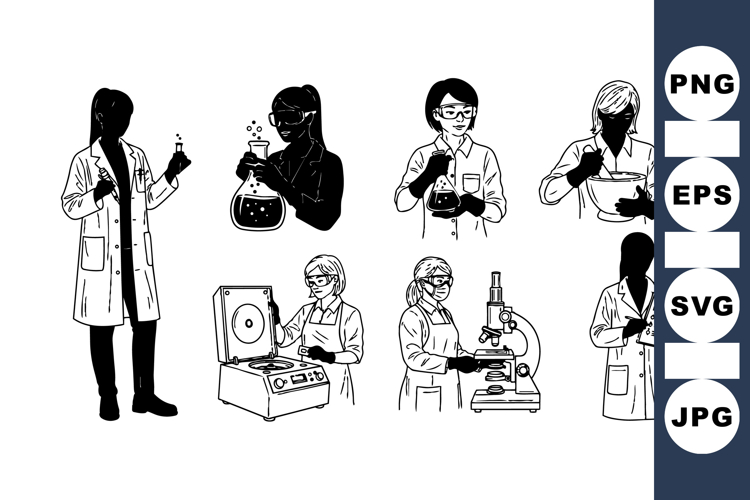 PNG
EPS
SVG
JPG