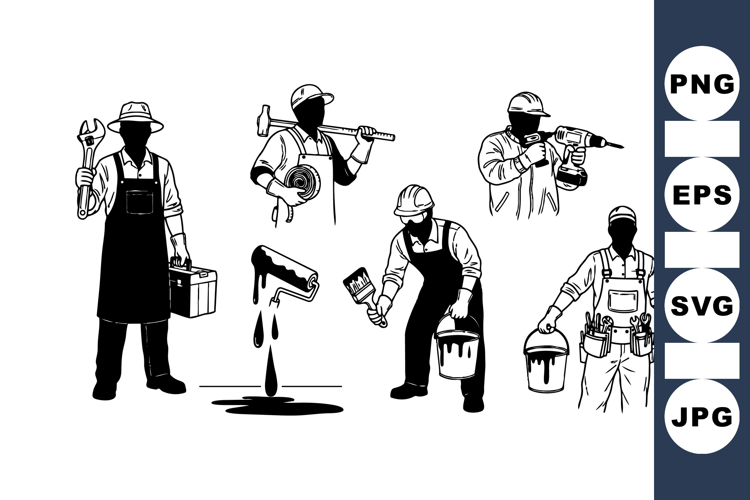 PNG

EPS

SVG

JPG