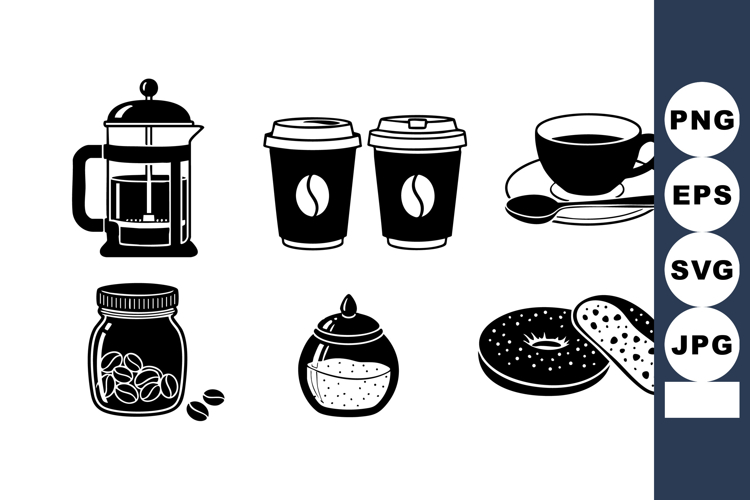 PNG
EPS
SVG
JPG