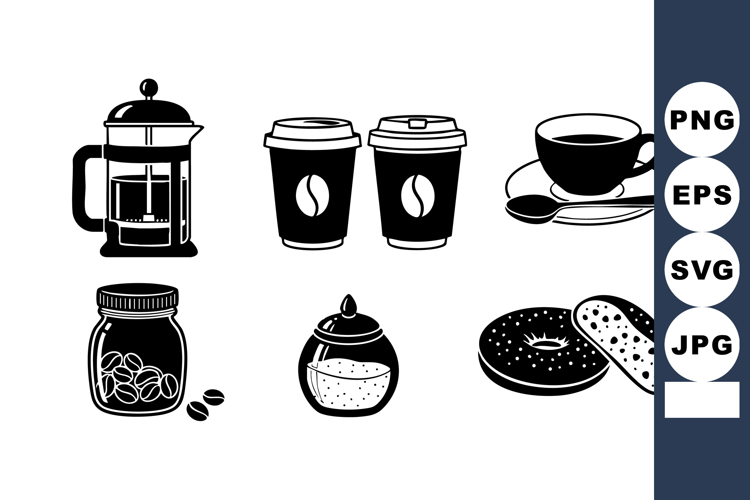 PNG
EPS
SVG
JPG