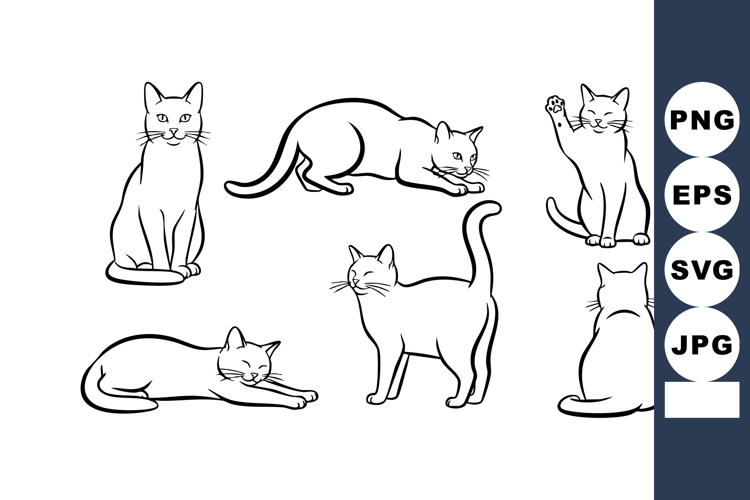 PNG
EPS
SVG
JPG