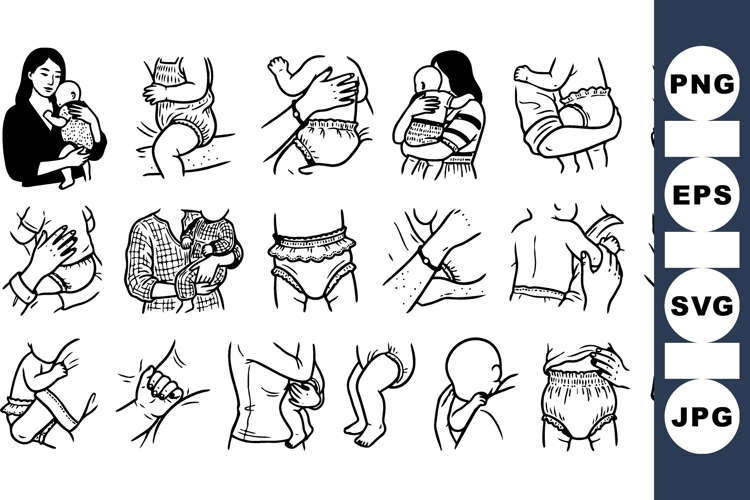 PNG
EPS
SVG
JPG