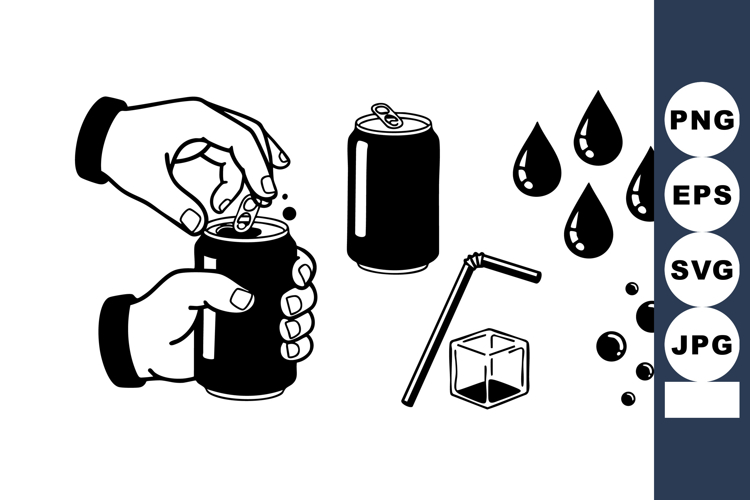 PNG
EPS
SVG
JPG