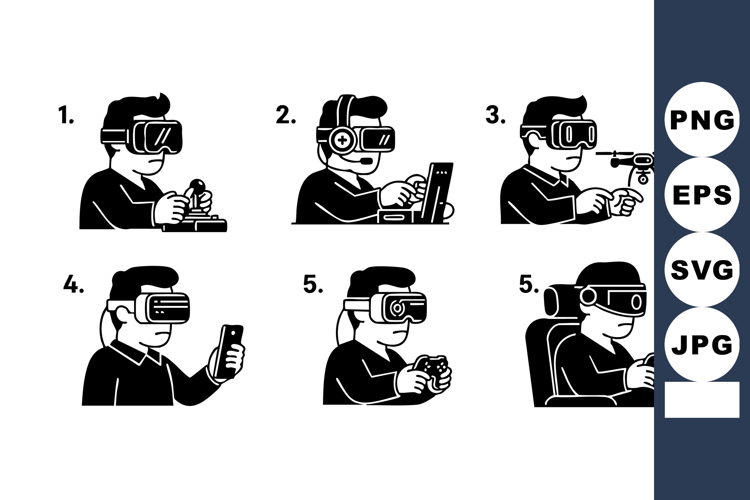 1.

2.

3.

4.

5.

5.

PNG

EPS

SVG

JPG