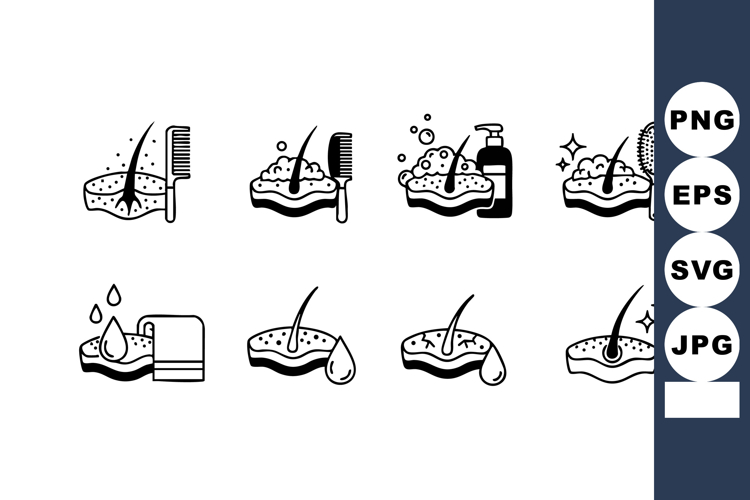 PNG
EPS
SVG
JPG