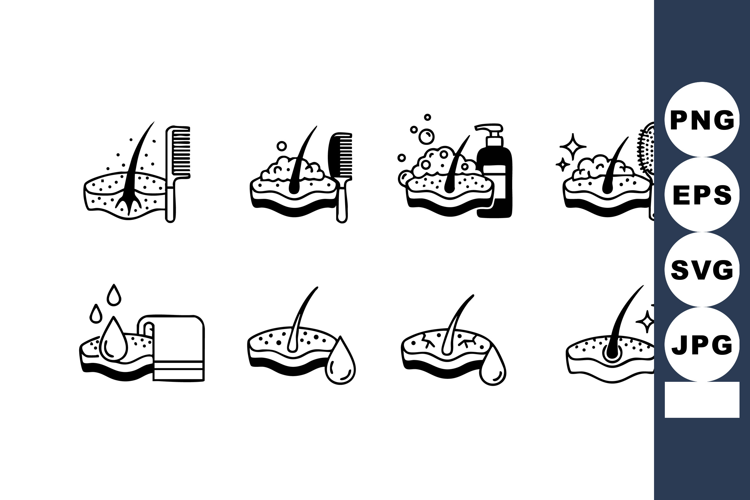 PNG
EPS
SVG
JPG