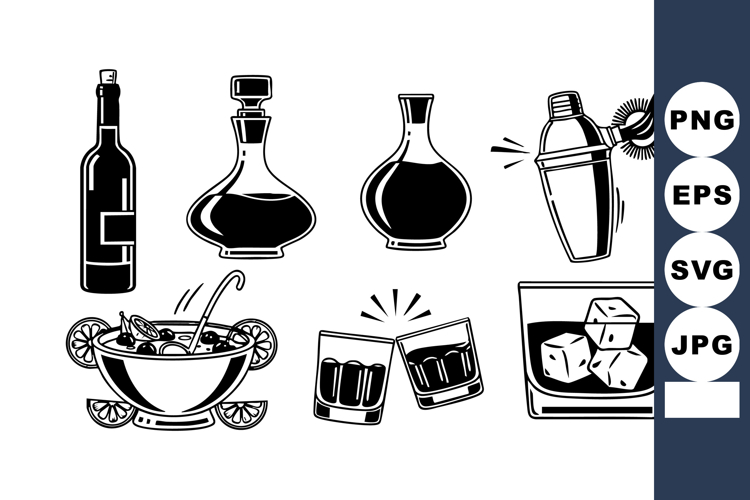 PNG
EPS
SVG
JPG