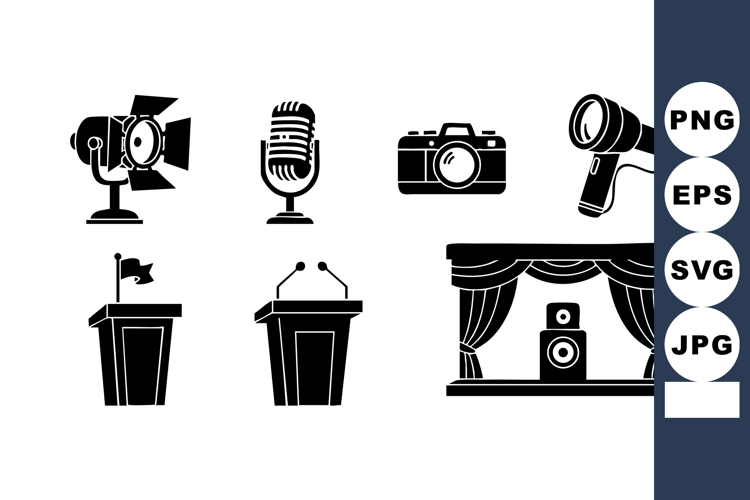 PNG
EPS
SVG
JPG