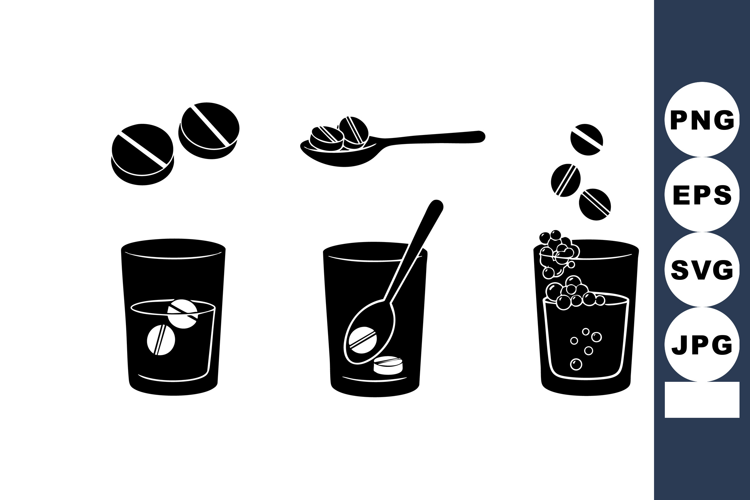 PNG
EPS
SVG
JPG