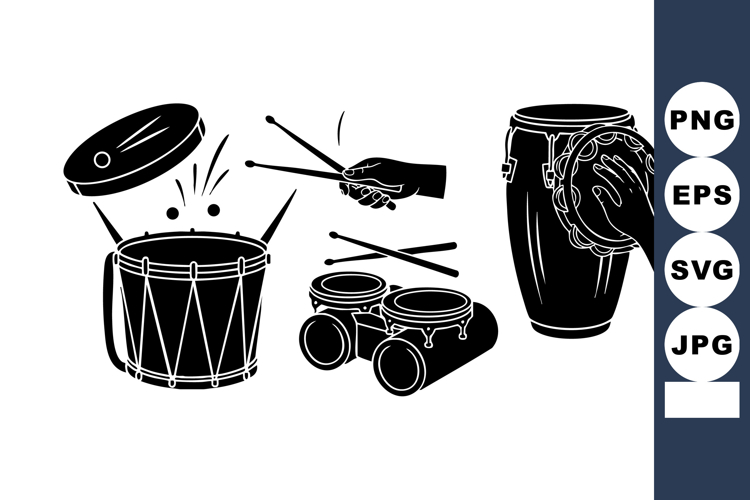 PNG
EPS
SVG
JPG