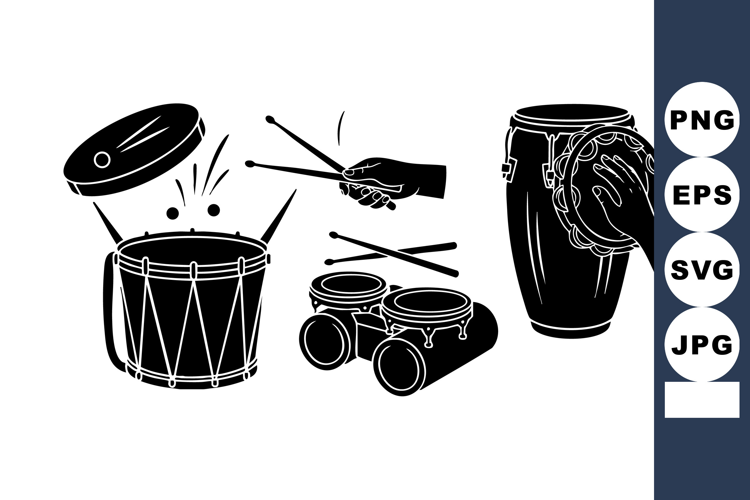 PNG
EPS
SVG
JPG