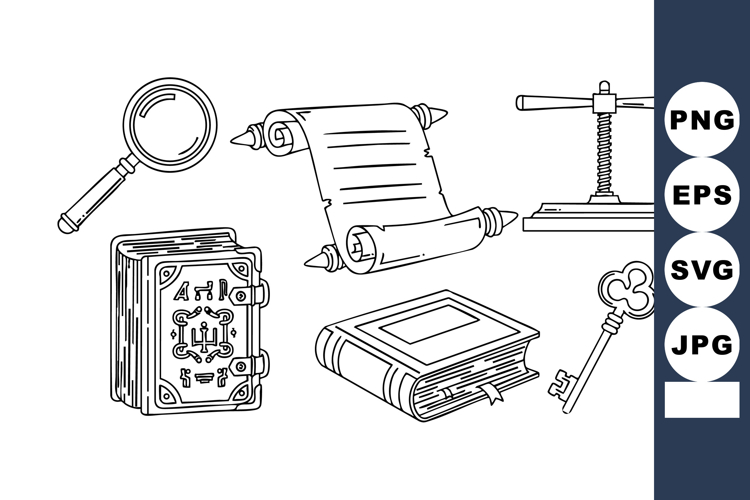 PNG
EPS
SVG
JPG