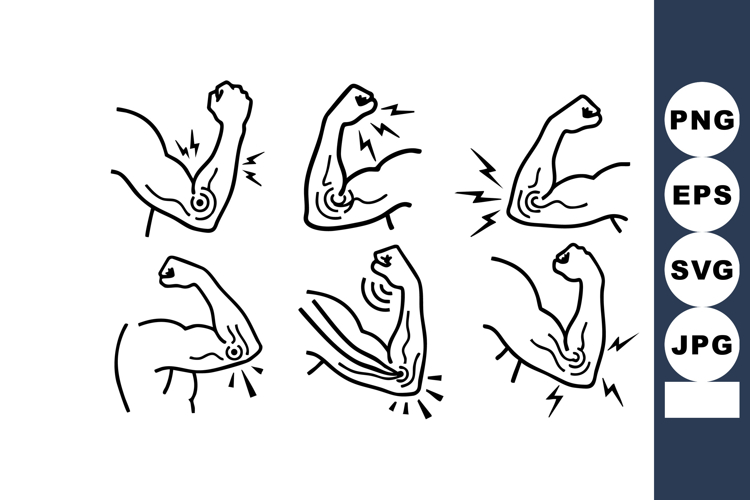 PNG
EPS
SVG
JPG