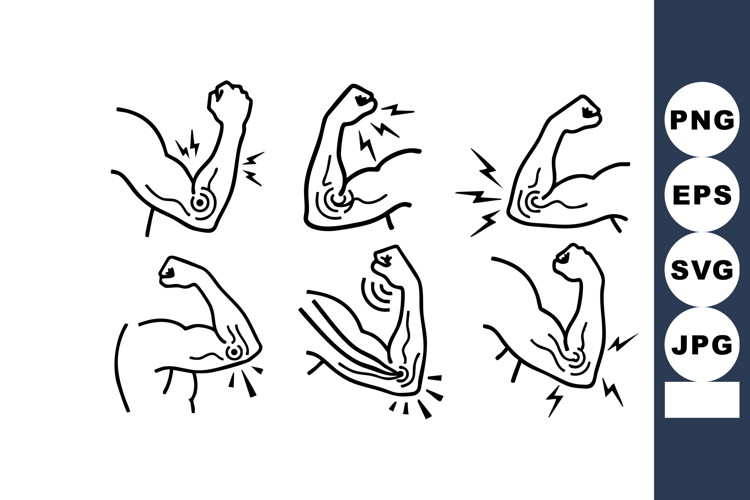 PNG
EPS
SVG
JPG