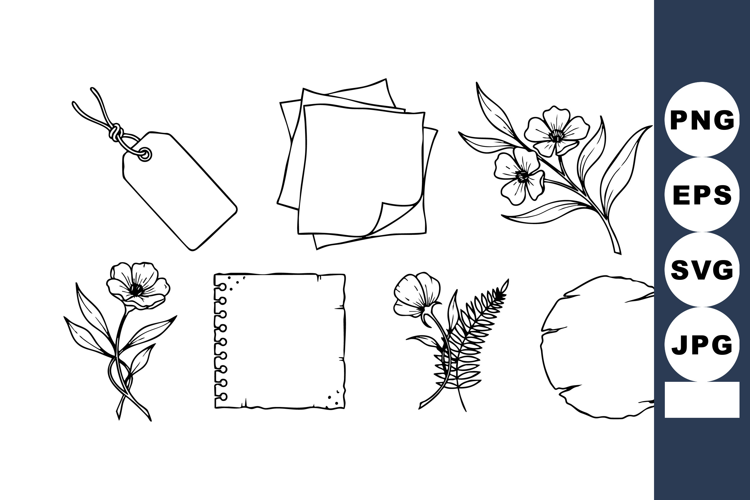 PNG
EPS
SVG
JPG