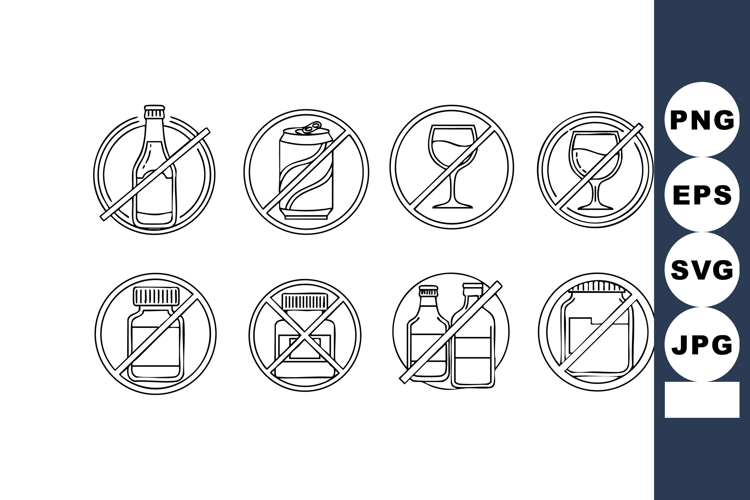 PNG
EPS
SVG
JPG